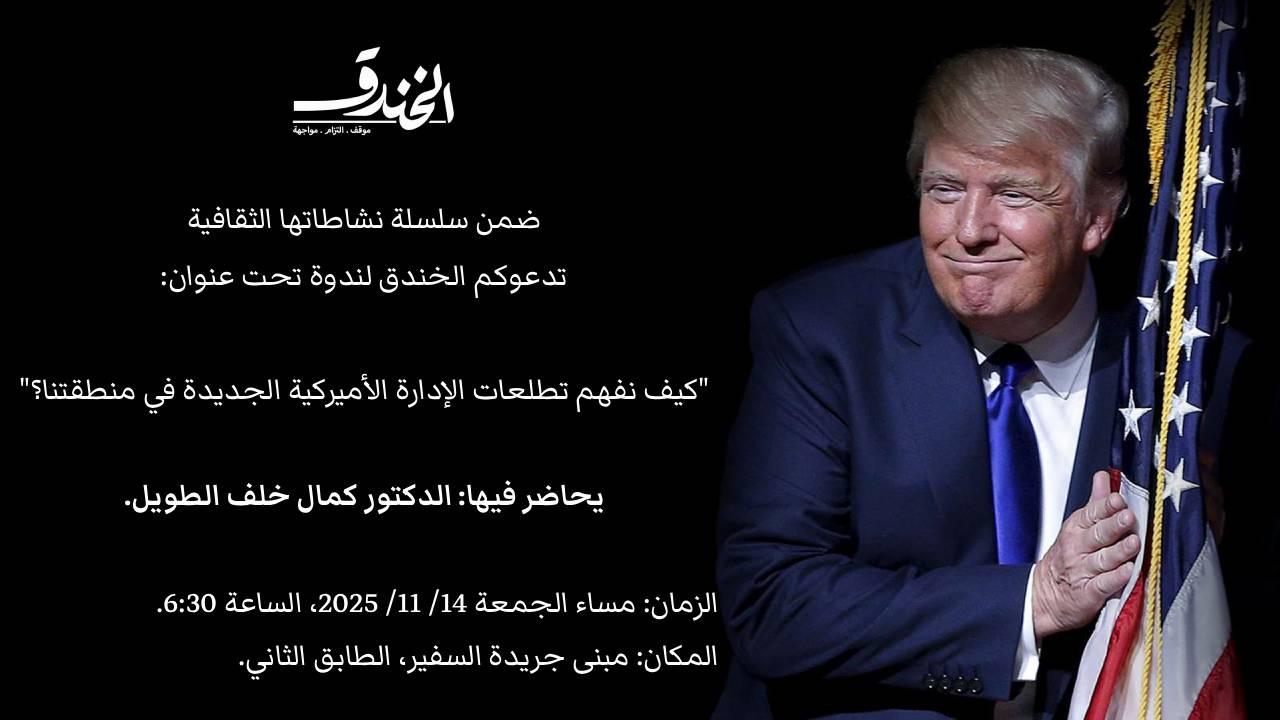 الخندق
موقف . التزام . مواجهة

ضمن سلسلة نشاطاتها الثقافية
تدعوكم الخندق لندوة تحت عنوان:

"كيف نفهم تطلعات الإدارة الأميركية الجديدة في منطقتنا؟"

يحاضر فيها: الدكتور كمال خلف الطويل.

الزمان: مساء الجمعة 14/ 11/ 2025، الساعة 6:30.
المكان: مبنى جريدة السفير، الطابق الثاني.